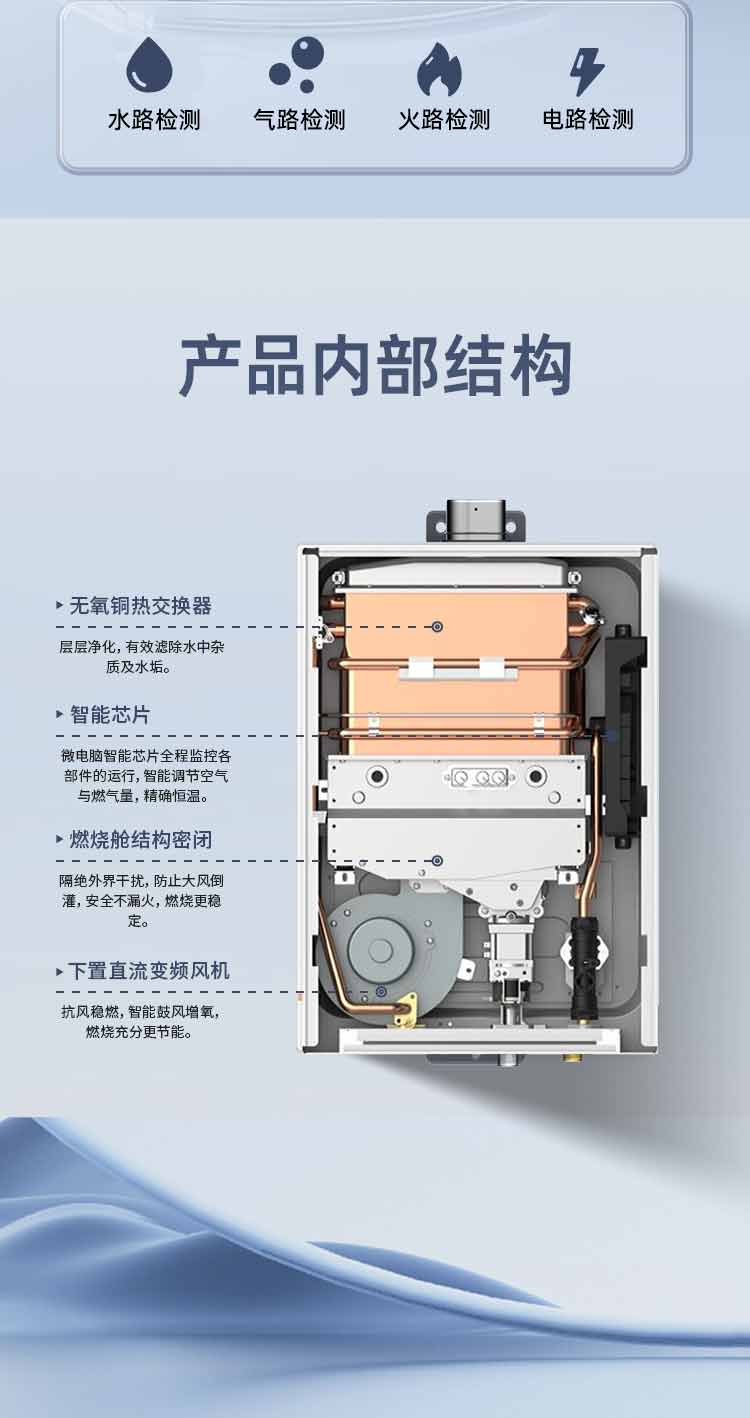 水路检测　气路检测　火路检测　电路检测

产品内部结构

无氧铜热交换器

层层净化，有效滤除水中杂质及水垢。

智能芯片

微电脑智能芯片全程监控各部件的运行，智能调节空气与燃气量，精确恒温。

燃烧舱结构密闭

隔绝外界干扰，防止大风倒灌，安全不漏火，燃烧更稳定。

下置直流变频风机

抗风稳燃，智能鼓风增氧，燃烧充分更节能。