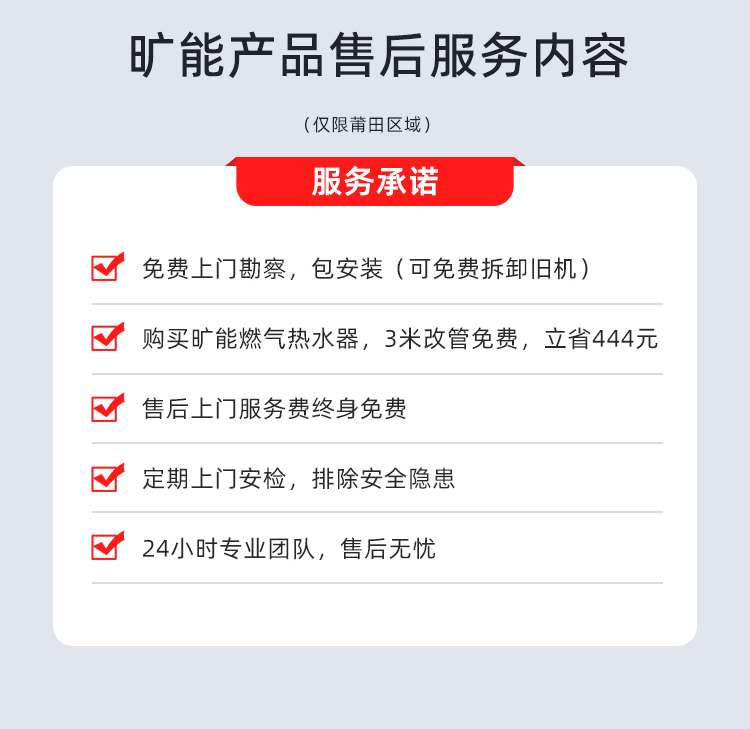 旷能产品售后服务内容

（仅限莆田区域）

服务承诺

☑ 免费上门勘察，包安装（可免费拆卸旧机）

☑ 购买旷能燃气热水器，3米改管免费，立省444元

☑ 售后上门服务费终身免费

☑ 定期上门安检，排除安全隐患

☑ 24小时专业团队，售后无忧